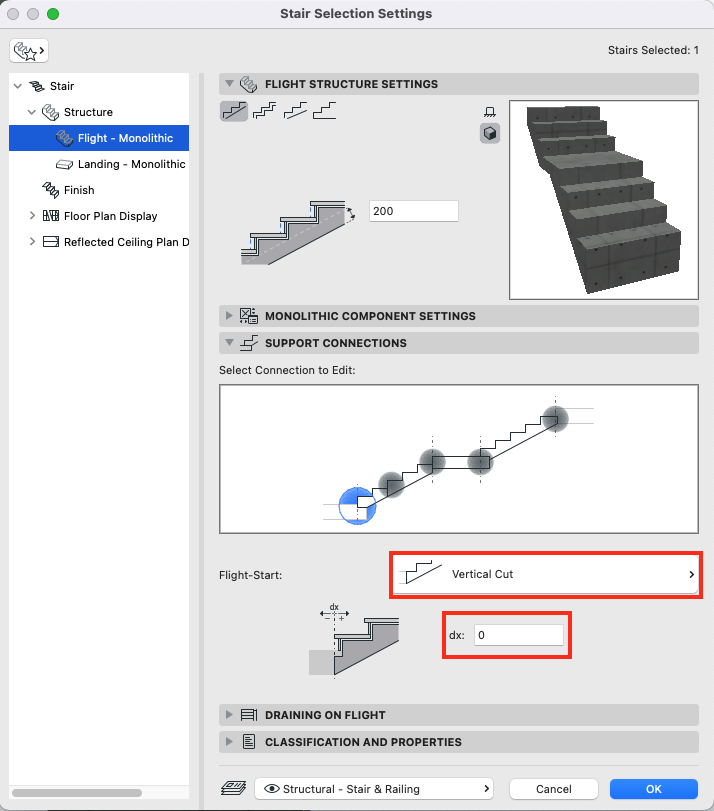 Stair Selection Settings

Stairs Selected: 1

Stair
Structure
Flight - Monolithic
Landing - Monolithic
Finish
Floor Plan Display
Reflected Ceiling Plan D

FLIGHT STRUCTURE SETTINGS

200

MONOLITHIC COMPONENT SETTINGS

SUPPORT CONNECTIONS

Select Connection to Edit:

Flight-Start:

Vertical Cut

dx

dx: 0

DRAINING ON FLIGHT

CLASSIFICATION AND PROPERTIES

Structural - Stair & Railing

Cancel

OK